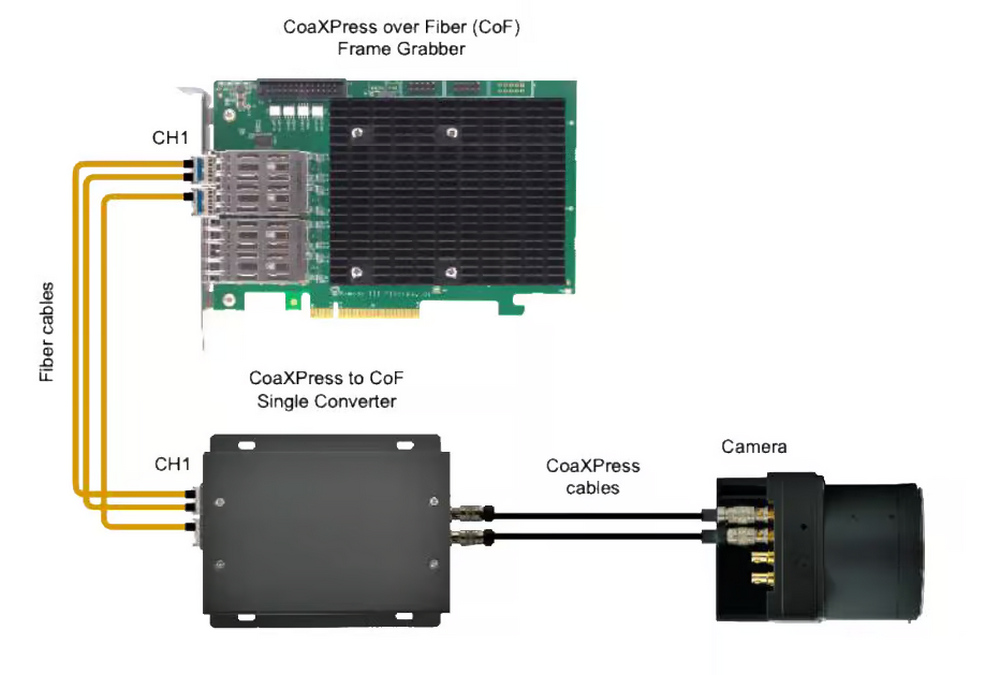 CoaXPress over Fiber (CoF)
Frame Grabber

CH1

Fiber cables

CoaXPress to CoF
Single Converter

CH1

CoaXPress
cables

Camera