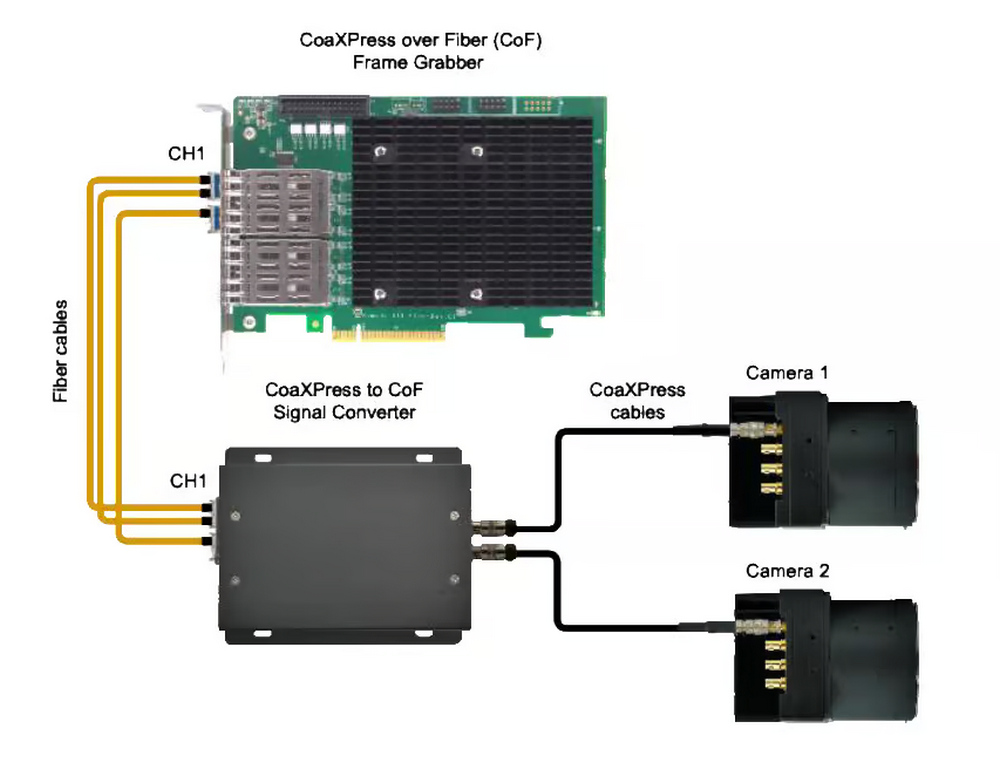 CoaXPress over Fiber (CoF)
Frame Grabber

CH1

Fiber cables

CoaXPress to CoF
Signal Converter

CH1

CoaXPress
cables

Camera 1

Camera 2